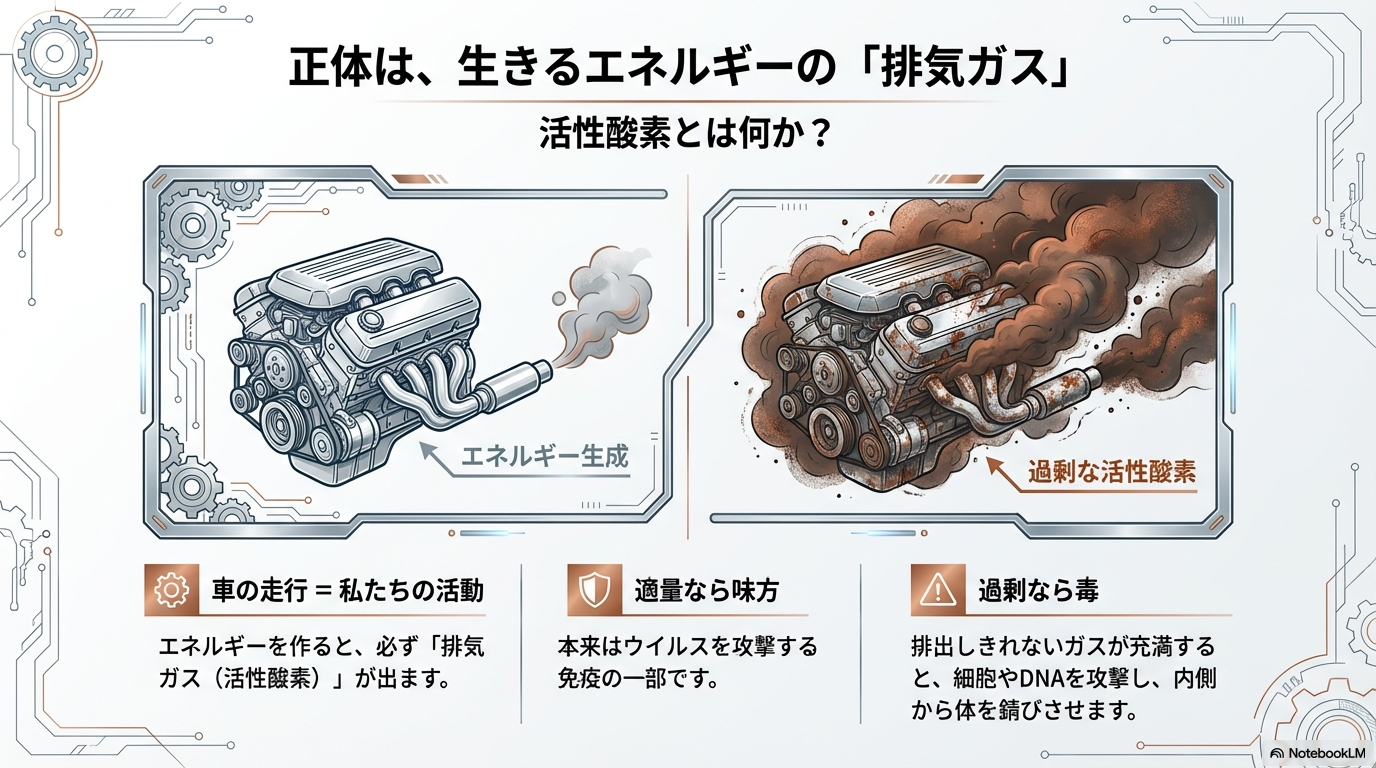 正体は、生きるエネルギーの「排気ガス」

活性酸素とは何か？

エネルギー生成

過剰な活性酸素

車の走行 = 私たちの活動

エネルギーを作ると、必ず「排気ガス（活性酸素）」が出ます。

適量なら味方

本来はウイルスを攻撃する免疫の一部です。

過剰なら毒

排出しきれないガスが充満すると、細胞やDNAを攻撃し、内側から体を錆びさせます。

NotebookLM